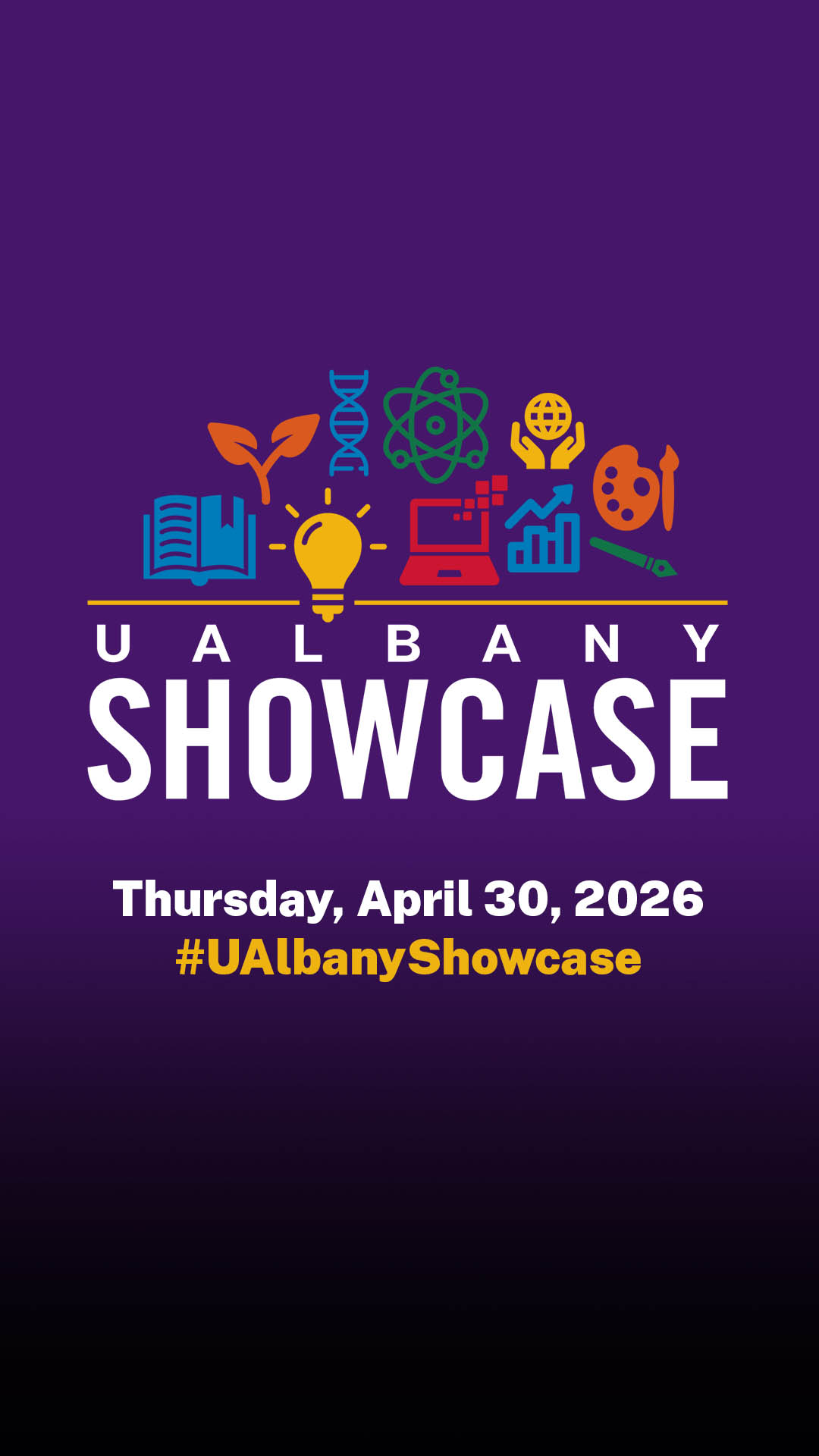 UALBANY
SHOWCASE

Thursday, April 30, 2026
#UAlbanyShowcase