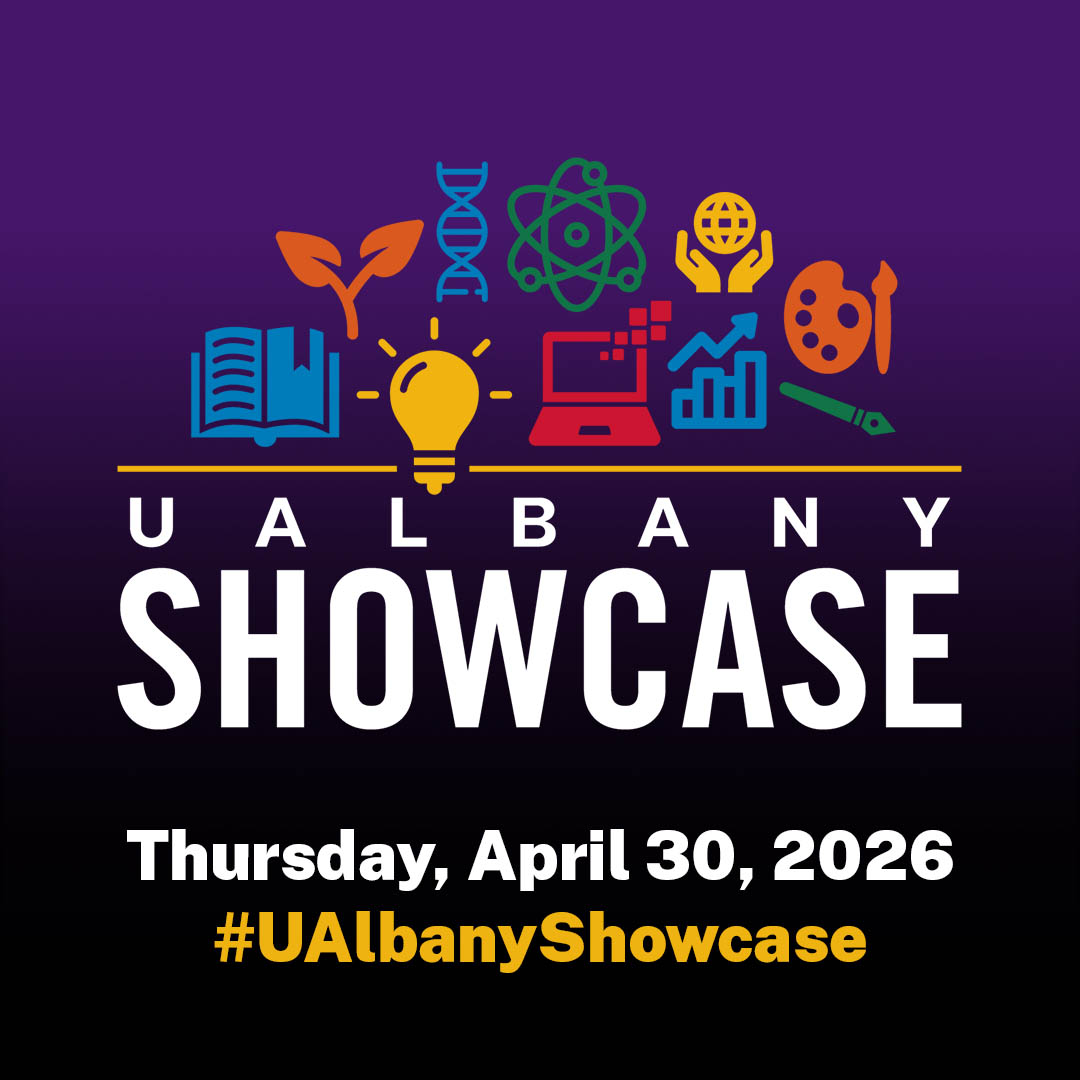 UALBANY
SHOWCASE

Thursday, April 30, 2026
#UAlbanyShowcase